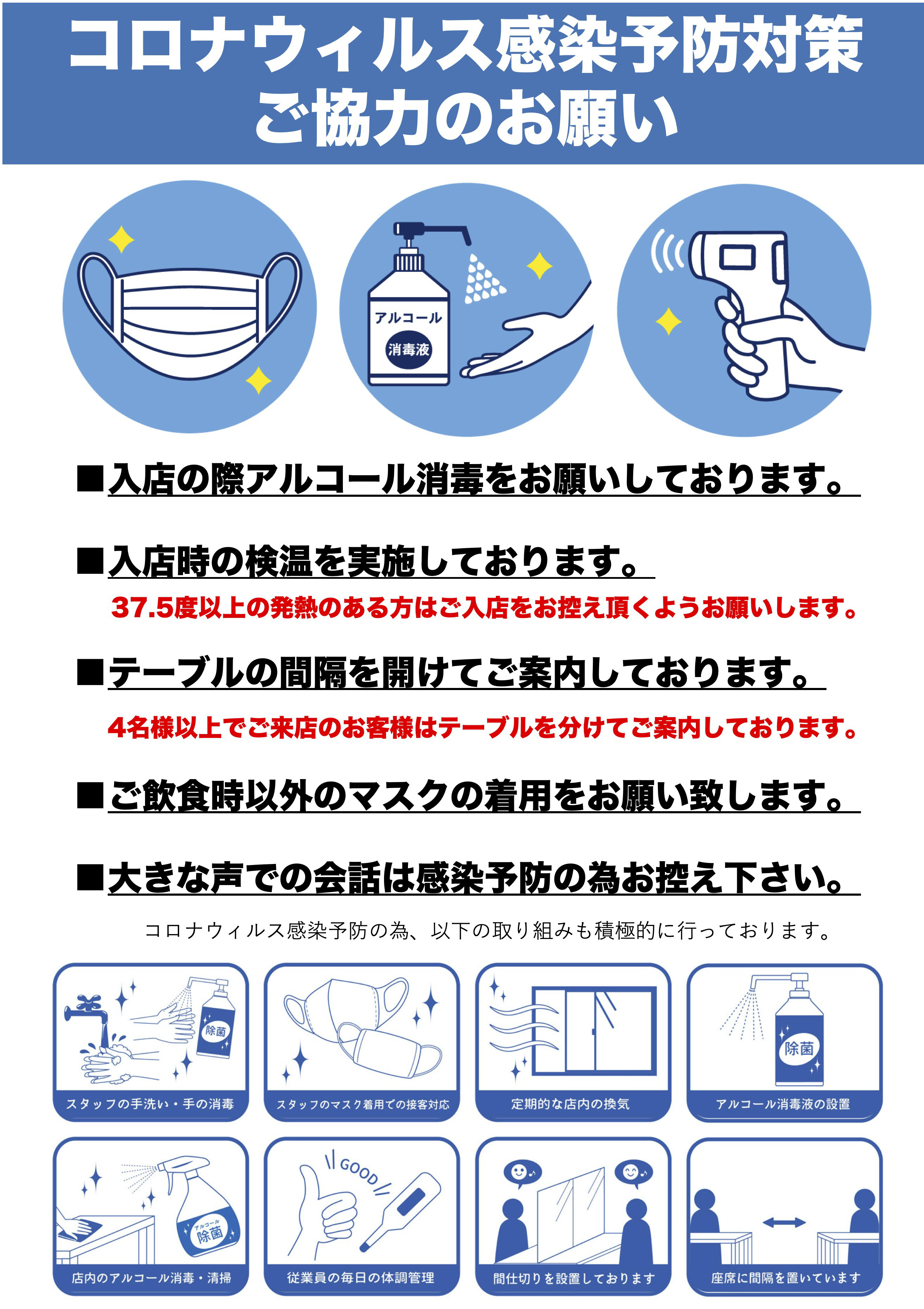 コロナウィルス感染予防対策
ご協力のお願い

アルコール
消毒液

■入店の際アルコール消毒をお願いしております。

■入店時の検温を実施しております。

37.5度以上の発熱のある方はご入店をお控え頂くようお願いします。

■テーブルの間隔を開けてご案内しております。

4名様以上でご来店のお客様はテーブルを分けてご案内しております。

■ご飲食時以外のマスクの着用をお願い致します。

■大きな声での会話は感染予防の為お控え下さい。

コロナウィルス感染予防の為、以下の取り組みも積極的に行っております。

除菌
スタッフの手洗い・手の消毒

スタッフのマスク着用での接客対応

定期的な店内の換気

除菌
アルコール消毒液の設置

アルコール
除菌
店内のアルコール消毒・清掃

GOOD
従業員の毎日の体調管理

間仕切りを設置しております

座席に間隔を置いています